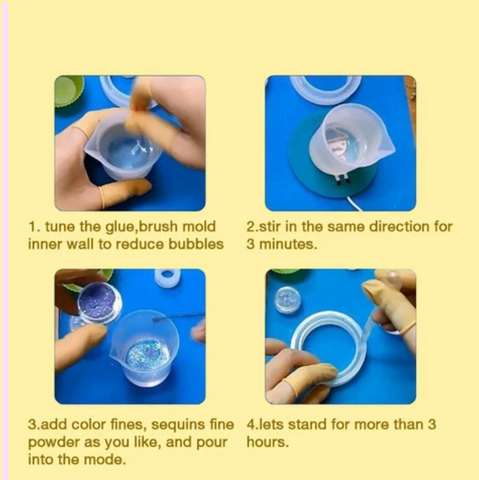 1. tune the glue,brush mold inner wall to reduce bubbles

2.stir in the same direction for 3 minutes.

3.add color fines, sequins fine powder as you like, and pour into the mode.

4.lets stand for more than 3 hours.